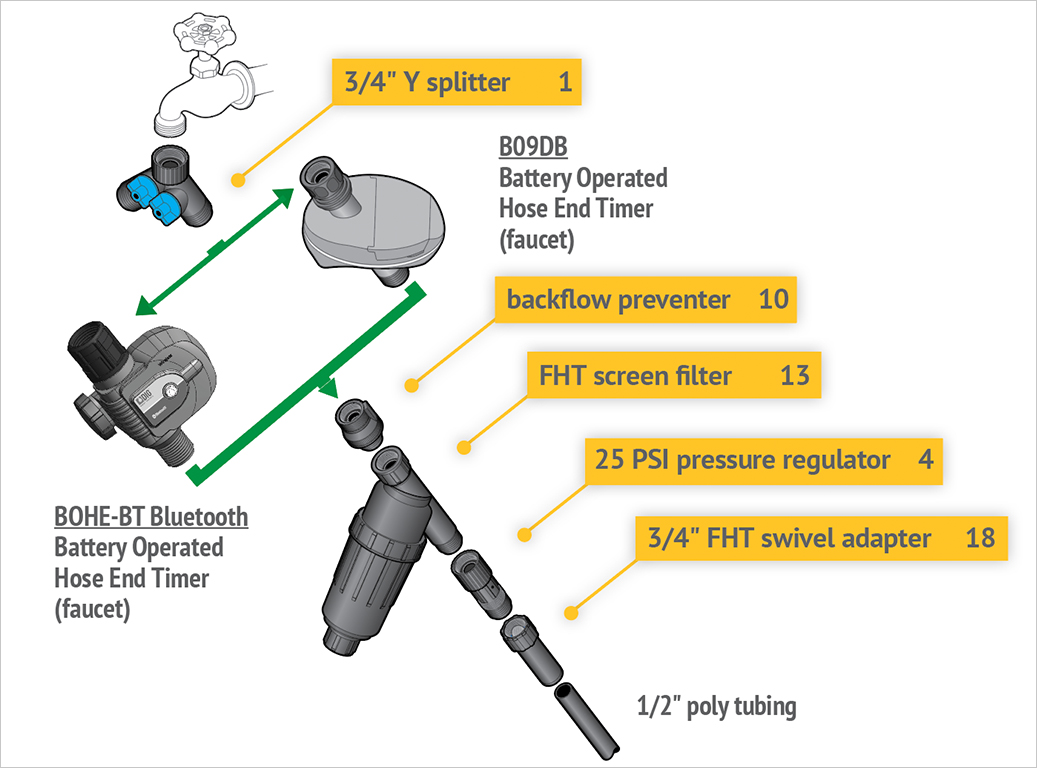 3/4" Y splitter 1

B09DB
Battery Operated
Hose End Timer
(faucet)

backflow preventer 10

FHT screen filter 13

25 PSI pressure regulator 4

3/4" FHT swivel adapter 18

BOHE-BT Bluetooth
Battery Operated
Hose End Timer
(faucet)

1/2" poly tubing