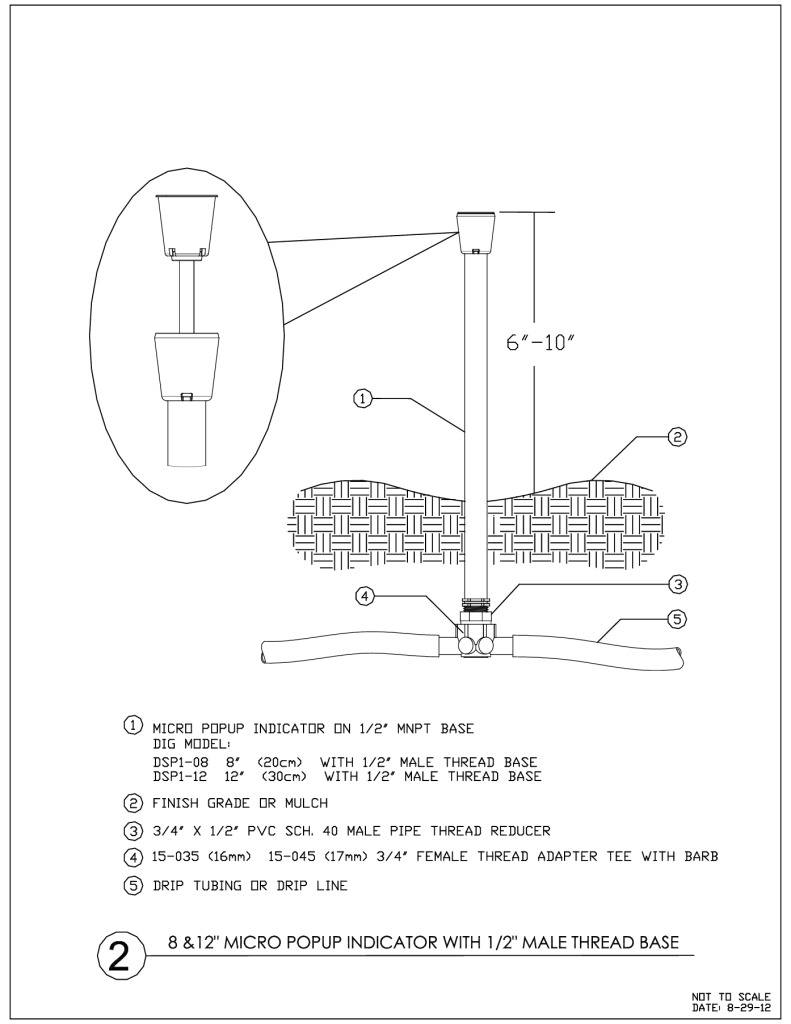 6"-10"

1

2

3

4

5

1 MICRO POPUP INDICATOR ON 1/2" MNPT BASE
DIG MODEL:
DSP1-08 8" (20cm) WITH 1/2" MALE THREAD BASE
DSP1-12 12" (30cm) WITH 1/2" MALE THREAD BASE

2 FINISH GRADE OR MULCH

3 3/4" X 1/2" PVC SCH. 40 MALE PIPE THREAD REDUCER

4 15-035 (16mm) 15-045 (17mm) 3/4" FEMALE THREAD ADAPTER TEE WITH BARB

5 DRIP TUBING OR DRIP LINE

2 8 &12" MICRO POPUP INDICATOR WITH 1/2" MALE THREAD BASE

NOT TO SCALE
DATE: 8-29-12