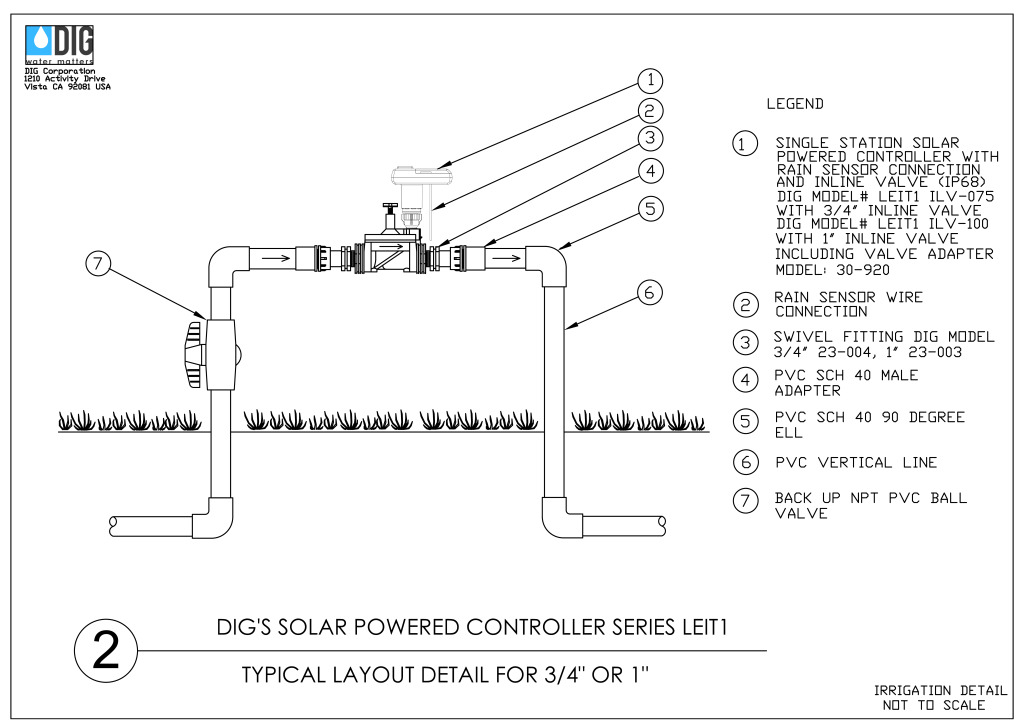 DIG
water matters
DIG Corporation
1210 Activity Drive
Vista CA 92081 USA

1
2
3
4
5
6
7

LEGEND

1 SINGLE STATION SOLAR POWERED CONTROLLER WITH RAIN SENSOR CONNECTION AND INLINE VALVE (IP68) DIG MODEL# LEIT1 ILV-075 WITH 3/4" INLINE VALVE DIG MODEL# LEIT1 ILV-100 WITH 1" INLINE VALVE INCLUDING VALVE ADAPTER MODEL: 30-920

2 RAIN SENSOR WIRE CONNECTION

3 SWIVEL FITTING DIG MODEL 3/4" 23-004, 1" 23-003

4 PVC SCH 40 MALE ADAPTER

5 PVC SCH 40 90 DEGREE ELL

6 PVC VERTICAL LINE

7 BACK UP NPT PVC BALL VALVE

2

DIG'S SOLAR POWERED CONTROLLER SERIES LEIT1

TYPICAL LAYOUT DETAIL FOR 3/4" OR 1"

IRRIGATION DETAIL
NOT TO SCALE