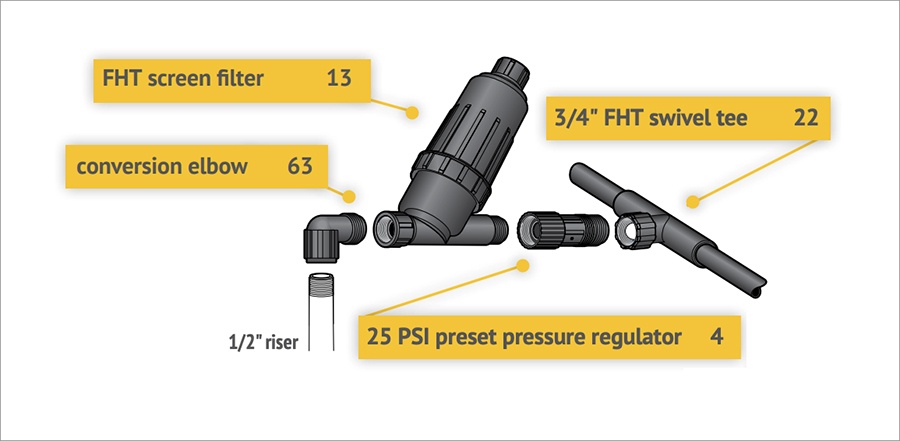 FHT screen filter 13

3/4" FHT swivel tee 22

conversion elbow 63

1/2" riser

25 PSI preset pressure regulator 4