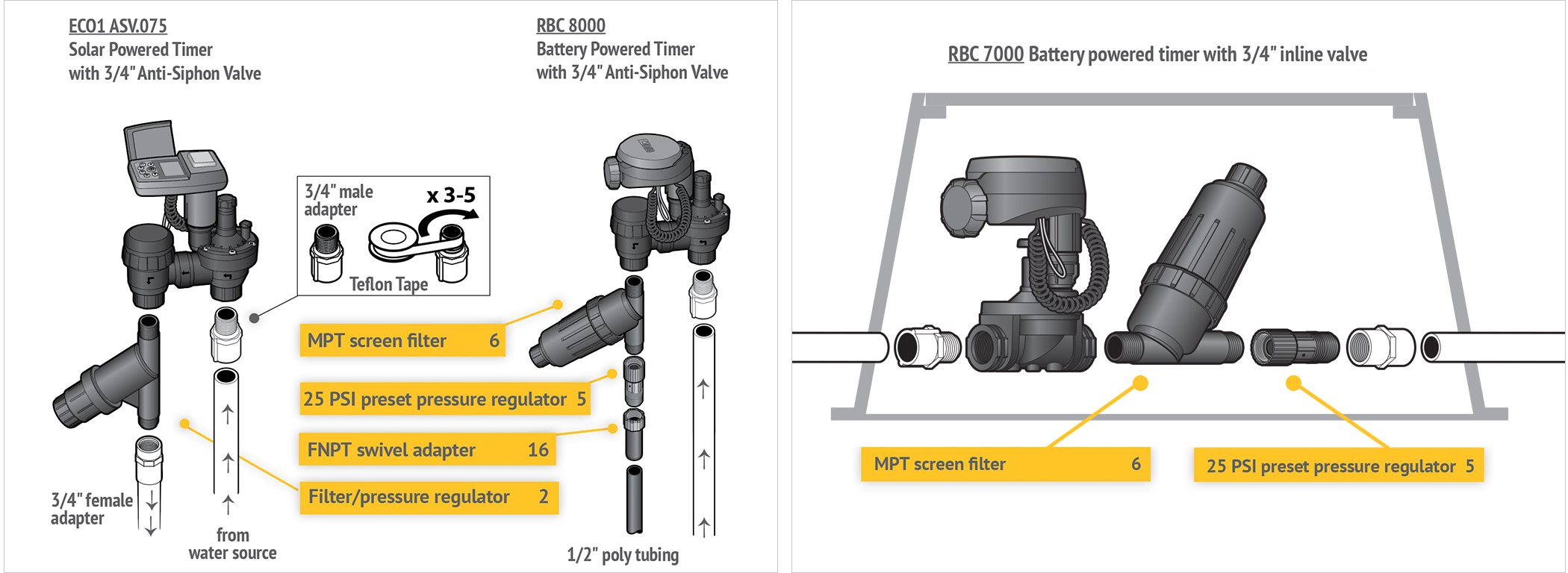 ECO1 ASV.075
Solar Powered Timer
with 3/4" Anti-Siphon Valve

RBC 8000
Battery Powered Timer
with 3/4" Anti-Siphon Valve

3/4" male adapter

x 3-5

Teflon Tape

MPT screen filter 6

25 PSI preset pressure regulator 5

FNPT swivel adapter 16

Filter/pressure regulator 2

3/4" female adapter

from water source

1/2" poly tubing

RBC 7000 Battery powered timer with 3/4" inline valve

MPT screen filter 6

25 PSI preset pressure regulator 5