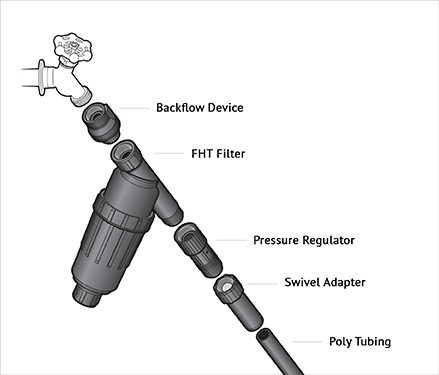 Backflow Device

FHT Filter

Pressure Regulator

Swivel Adapter

Poly Tubing